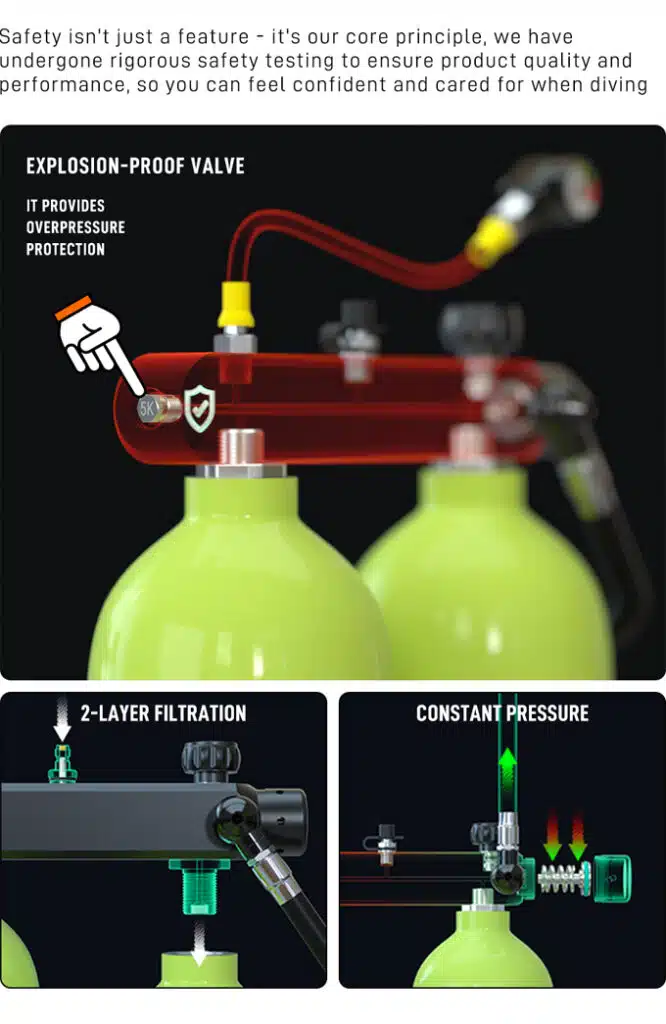 Safety isn't just a feature - it's our core principle, we have undergone rigorous safety testing to ensure product quality and performance, so you can feel confident and cared for when diving

EXPLOSION-PROOF VALVE

IT PROVIDES OVERPRESSURE PROTECTION

5K

2-LAYER FILTRATION

CONSTANT PRESSURE