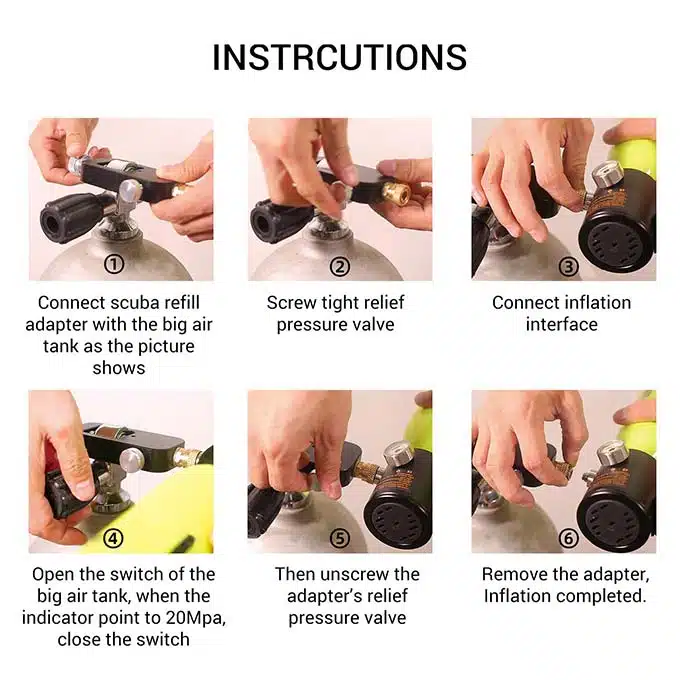 INSTRCUTIONS

①

Connect scuba refill adapter with the big air tank as the picture shows

②

Screw tight relief pressure valve

③

Connect inflation interface

④

Open the switch of the big air tank, when the indicator point to 20Mpa, close the switch

⑤

Then unscrew the adapter's relief pressure valve

⑥

Remove the adapter, Inflation completed.